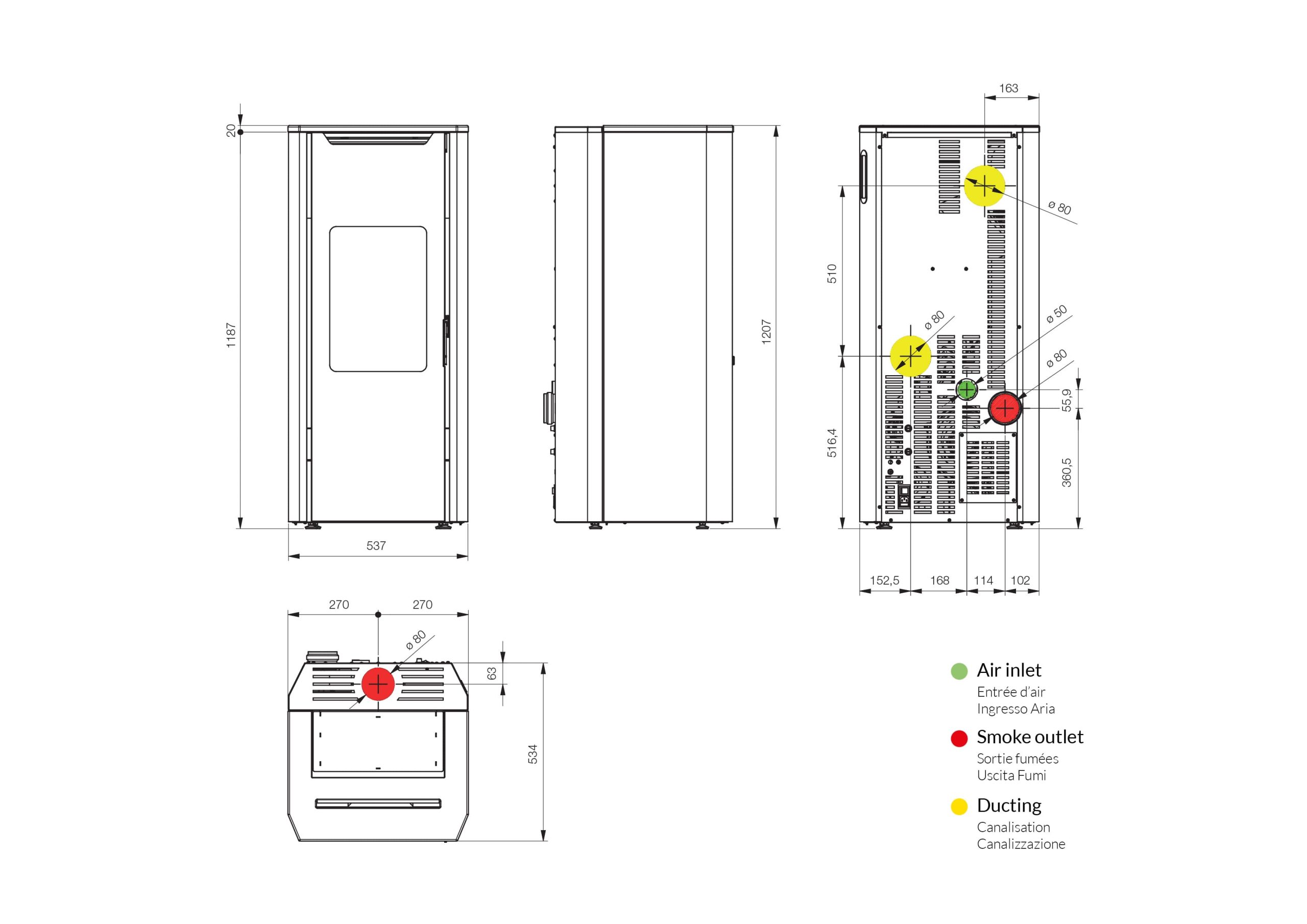 20

1187

537

1207

163

ø 80

510

ø 80

ø 50

ø 80

55,9

516,4

360,5

152,5
168
114
102

270
270

ø 80

63

534

Air inlet
Entrée d'air
Ingresso Aria

Smoke outlet
Sortie fumées
Uscita Fumi

Ducting
Canalisation
Canalizzazione